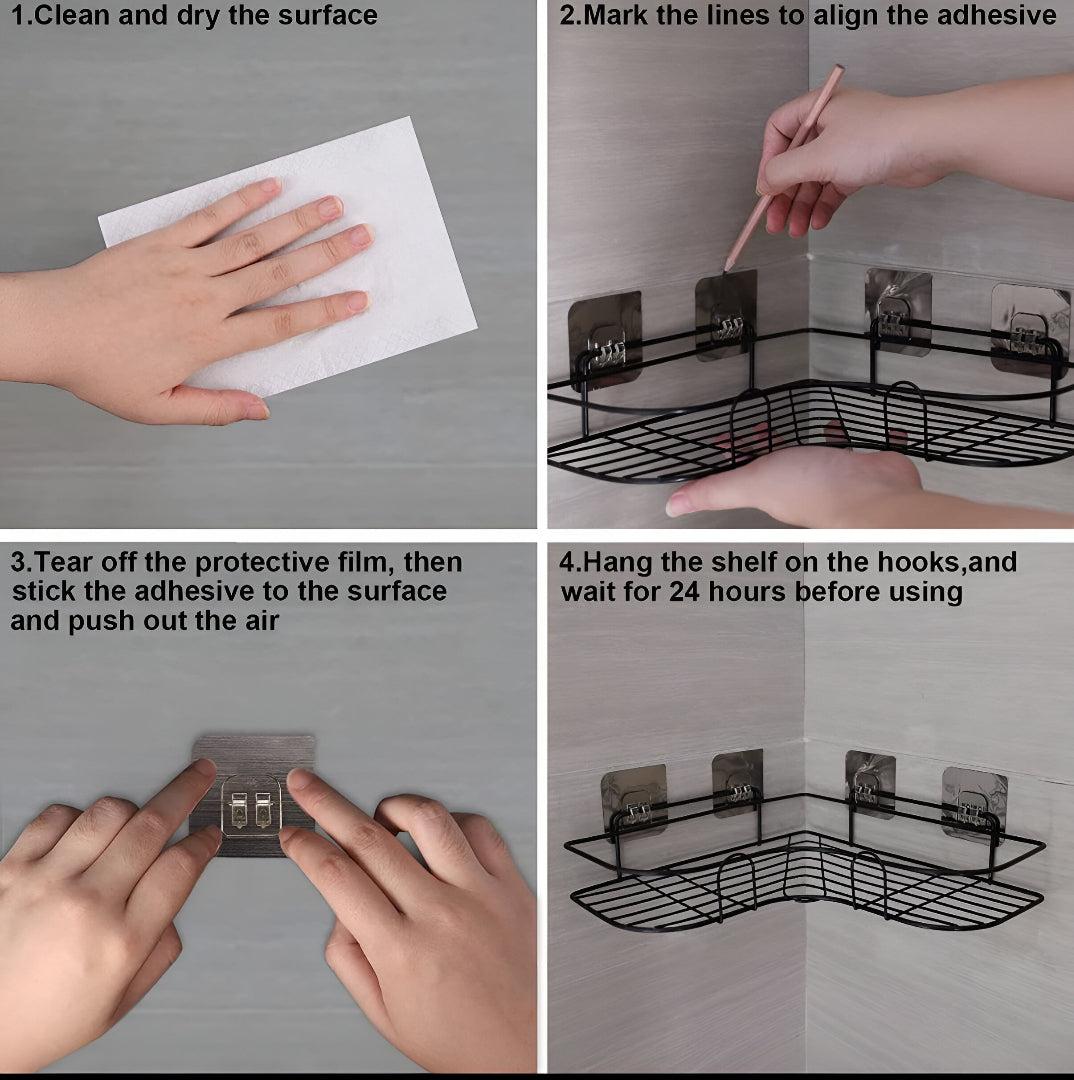 1.Clean and dry the surface

2.Mark the lines to align the adhesive

3.Tear off the protective film, then stick the adhesive to the surface and push out the air

4.Hang the shelf on the hooks,and wait for 24 hours before using