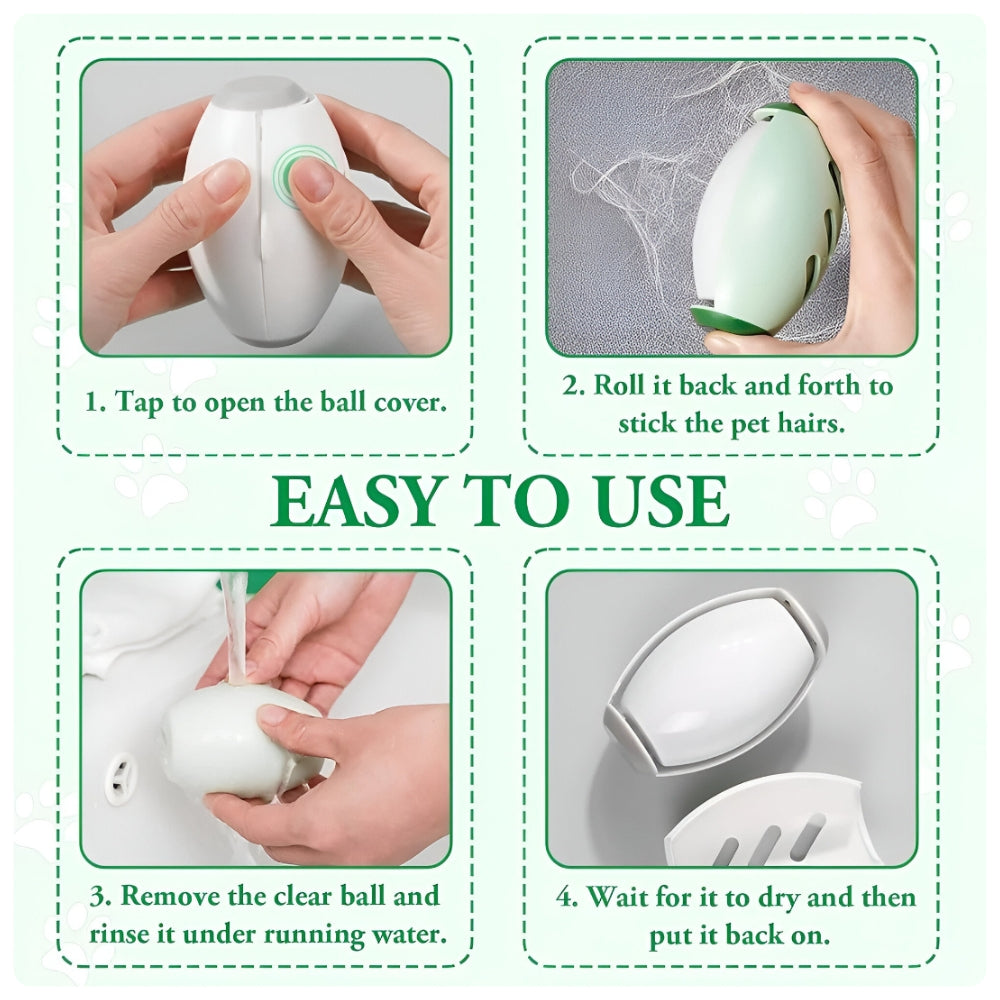 1. Tap to open the ball cover.

2. Roll it back and forth to stick the pet hairs.

EASY TO USE

3. Remove the clear ball and rinse it under running water.

4. Wait for it to dry and then put it back on.